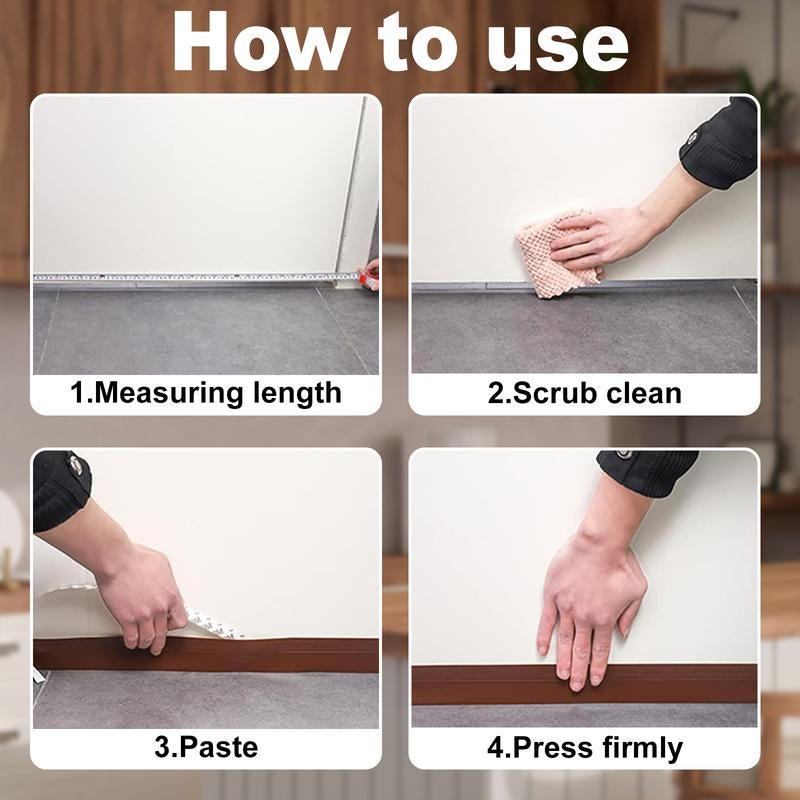 How to use

1.Measuring length

2.Scrub clean

3.Paste

4.Press firmly